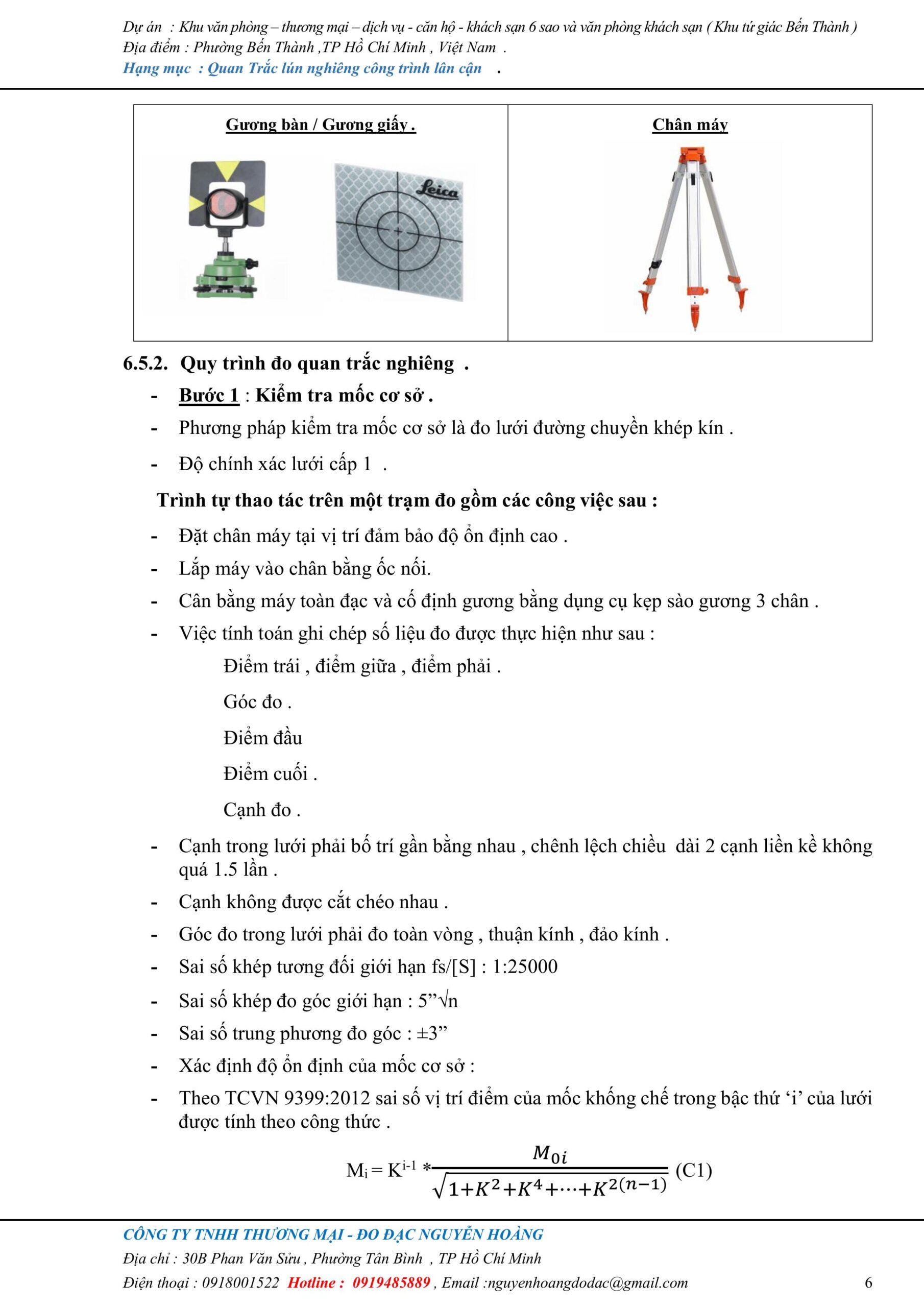 Dự án : Khu văn phòng – thương mại – dịch vụ - căn hộ - khách sạn 6 sao và văn phòng khách sạn ( Khu tứ giác Bến Thành )
Địa điểm : Phường Bến Thành ,TP Hồ Chí Minh , Việt Nam .
Hạng mục : Quan Trắc lún nghiêng công trình lân cận .

| Gương bàn / Gương giấy . | Chân máy |
|---|---|
| Leica | |

6.5.2. Quy trình đo quan trắc nghiêng .

- Bước 1 : Kiểm tra mốc cơ sở .
- Phương pháp kiểm tra mốc cơ sở là đo lưới đường chuyền khép kín .
- Độ chính xác lưới cấp 1 .

Trình tự thao tác trên một trạm đo gồm các công việc sau :

- Đặt chân máy tại vị trí đảm bảo độ ổn định cao .
- Lắp máy vào chân bằng ốc nối.
- Cân bằng máy toàn đạc và cố định gương bằng dụng cụ kẹp sào gương 3 chân .
- Việc tính toán ghi chép số liệu đo được thực hiện như sau :

Điểm trái , điểm giữa , điểm phải .

Góc đo .

Điểm đầu

Điểm cuối .

Cạnh đo .

- Cạnh trong lưới phải bố trí gần bằng nhau , chênh lệch chiều dài 2 cạnh liền kề không quá 1.5 lần .
- Cạnh không được cắt chéo nhau .
- Góc đo trong lưới phải đo toàn vòng , thuận kính , đảo kính .
- Sai số khép tương đối giới hạn fs/[S] : 1:25000
- Sai số khép đo góc giới hạn : 5”√n
- Sai số trung phương đo góc : ±3”
- Xác định độ ổn định của mốc cơ sở :
- Theo TCVN 9399:2012 sai số vị trí điểm của mốc khống chế trong bậc thứ ‘i’ của lưới được tính theo công thức .

$M_i = K^{i-1} * \frac{M_{0i}}{\sqrt{1+K^2+K^4+\cdots+K^{2(n-1)}}}$ (C1)

CÔNG TY TNHH THƯƠNG MẠI - ĐO ĐẠC NGUYỄN HOÀNG
Địa chỉ : 30B Phan Văn Sửu , Phường Tân Bình , TP Hồ Chí Minh
Điện thoại : 0918001522 Hotline : 0919485889 , Email :nguyenhoangdodac@gmail.com 6