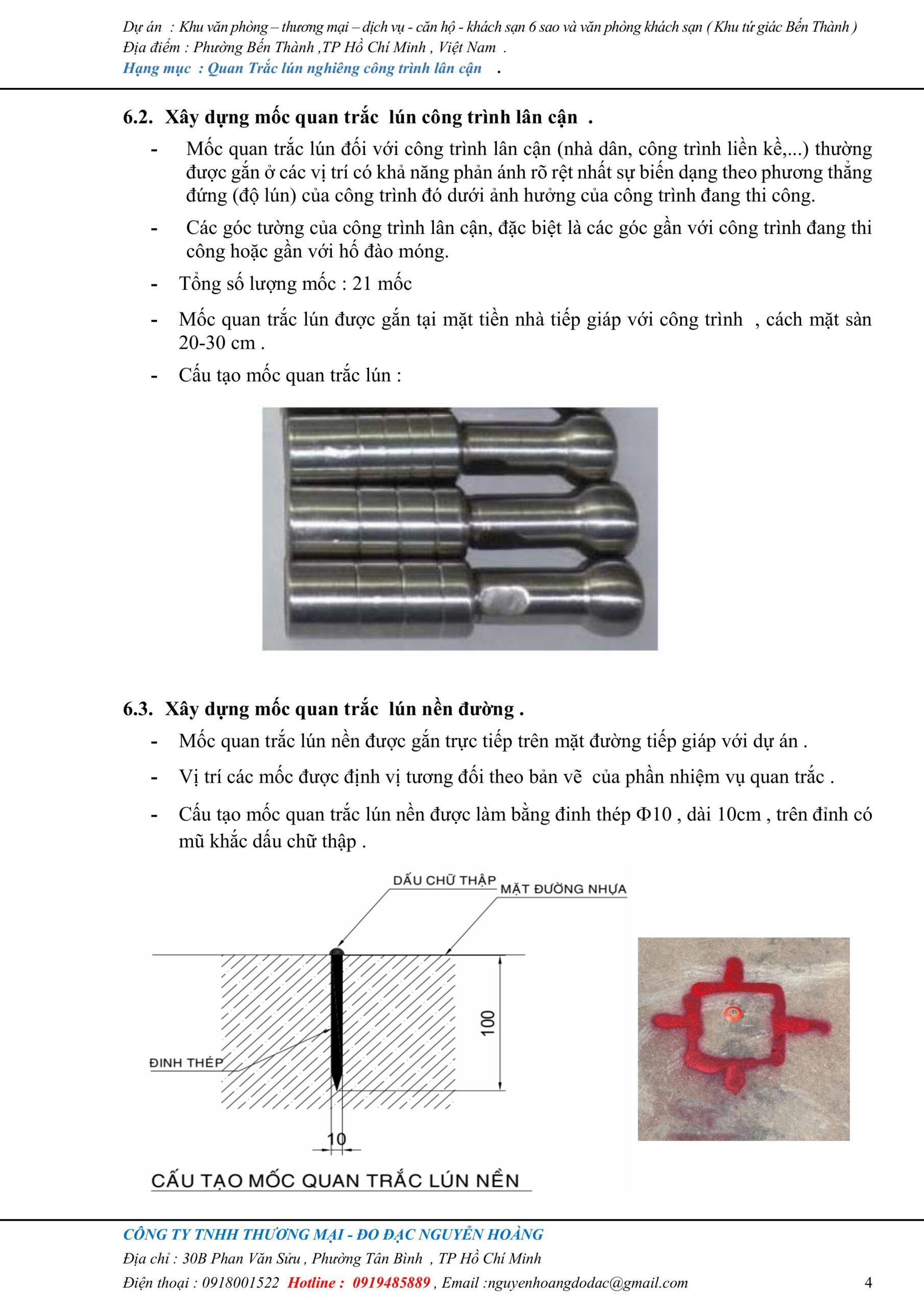 Dự án : Khu văn phòng – thương mại – dịch vụ - căn hộ - khách sạn 6 sao và văn phòng khách sạn ( Khu tứ giác Bến Thành )
Địa điểm : Phường Bến Thành ,TP Hồ Chí Minh , Việt Nam .
Hạng mục : Quan Trắc lún nghiêng công trình lân cận .

6.2. Xây dựng mốc quan trắc lún công trình lân cận .

- Mốc quan trắc lún đối với công trình lân cận (nhà dân, công trình liền kề,...) thường được gắn ở các vị trí có khả năng phản ánh rõ rệt nhất sự biến dạng theo phương thẳng đứng (độ lún) của công trình đó dưới ảnh hưởng của công trình đang thi công.

- Các góc tường của công trình lân cận, đặc biệt là các góc gần với công trình đang thi công hoặc gần với hố đào móng.

- Tổng số lượng mốc : 21 mốc

- Mốc quan trắc lún được gắn tại mặt tiền nhà tiếp giáp với công trình , cách mặt sàn 20-30 cm .

- Cấu tạo mốc quan trắc lún :

6.3. Xây dựng mốc quan trắc lún nền đường .

- Mốc quan trắc lún nền được gắn trực tiếp trên mặt đường tiếp giáp với dự án .

- Vị trí các mốc được định vị tương đối theo bản vẽ của phần nhiệm vụ quan trắc .

- Cấu tạo mốc quan trắc lún nền được làm bằng đinh thép Φ10 , dài 10cm , trên đỉnh có mũ khắc dấu chữ thập .

DẤU CHỮ THẬP
MẶT ĐƯỜNG NHỰA
ĐINH THÉP
100
10
CẤU TẠO MỐC QUAN TRẮC LÚN NỀN

CÔNG TY TNHH THƯƠNG MẠI - ĐO ĐẠC NGUYỄN HOÀNG
Địa chỉ : 30B Phan Văn Sửu , Phường Tân Bình , TP Hồ Chí Minh
Điện thoại : 0918001522 Hotline : 0919485889 , Email :nguyenhoangdodac@gmail.com 4